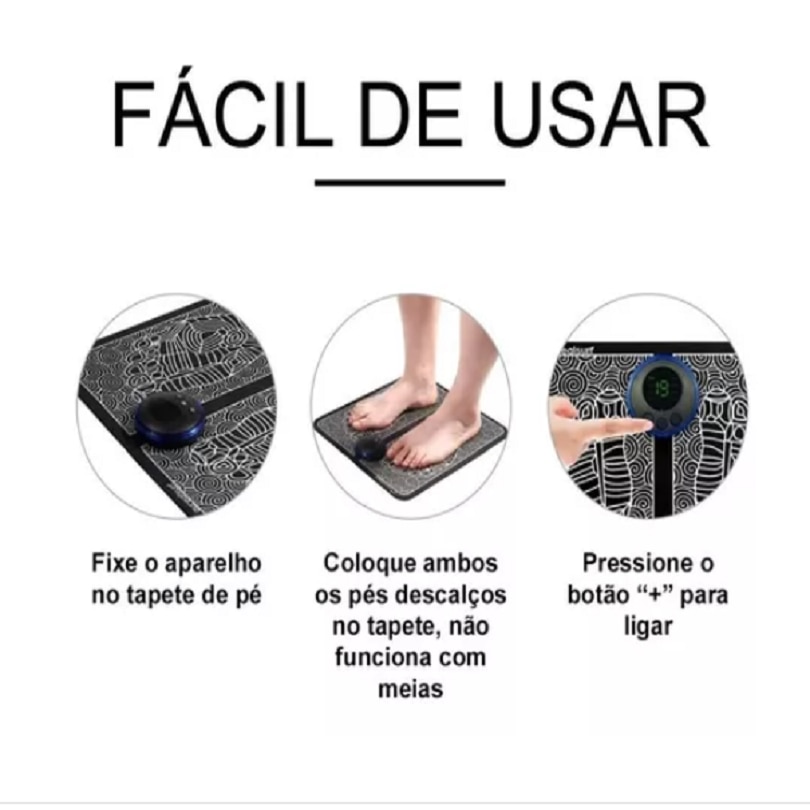 FÁCIL DE USAR

19

Fixe o aparelho no tapete de pé

Coloque ambos os pés descalços no tapete, não funciona com meias

Pressione o botão “+” para ligar